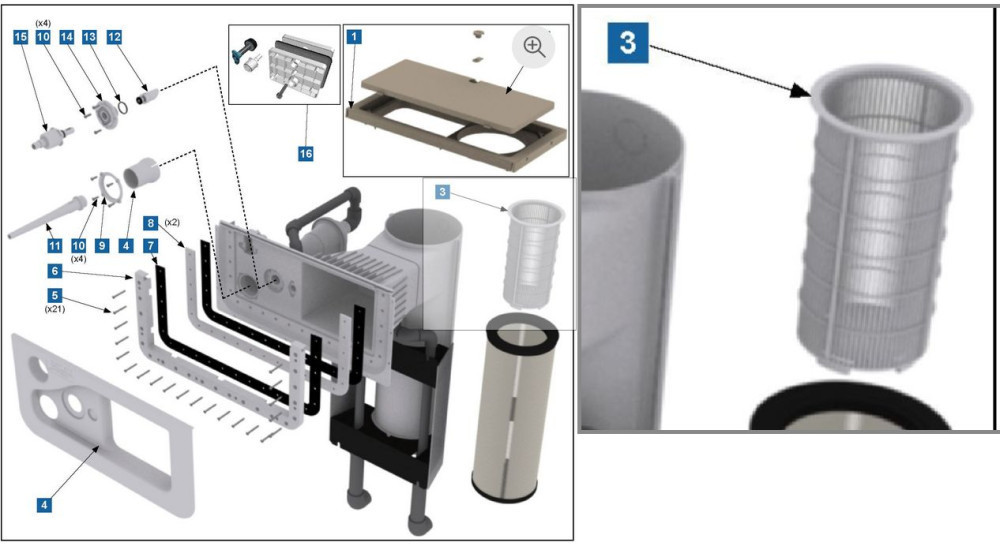 (x4)
15 10 14 13 12

16

1

3

11 10 9 4
(x4)

8 (x2)
7

6

5
(x21)

4

3